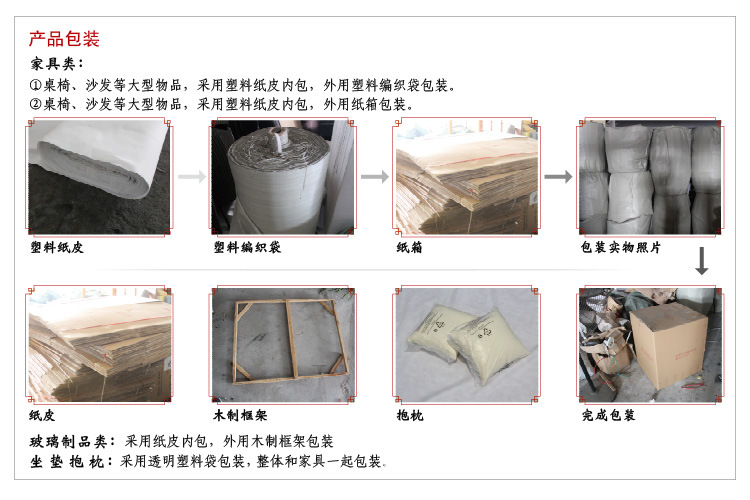 产品包装

家具类：

①桌椅、沙发等大型物品，采用塑料纸皮内包，外用塑料编织袋包装。

②桌椅、沙发等大型物品，采用塑料纸皮内包，外用纸箱包装。

塑料纸皮

塑料编织袋

纸箱

包装实物照片

纸皮

木制框架

抱枕

完成包装

玻璃制品类：采用纸皮内包，外用木制框架包装

坐垫抱枕：采用透明塑料袋包装，整体和家具一起包装。