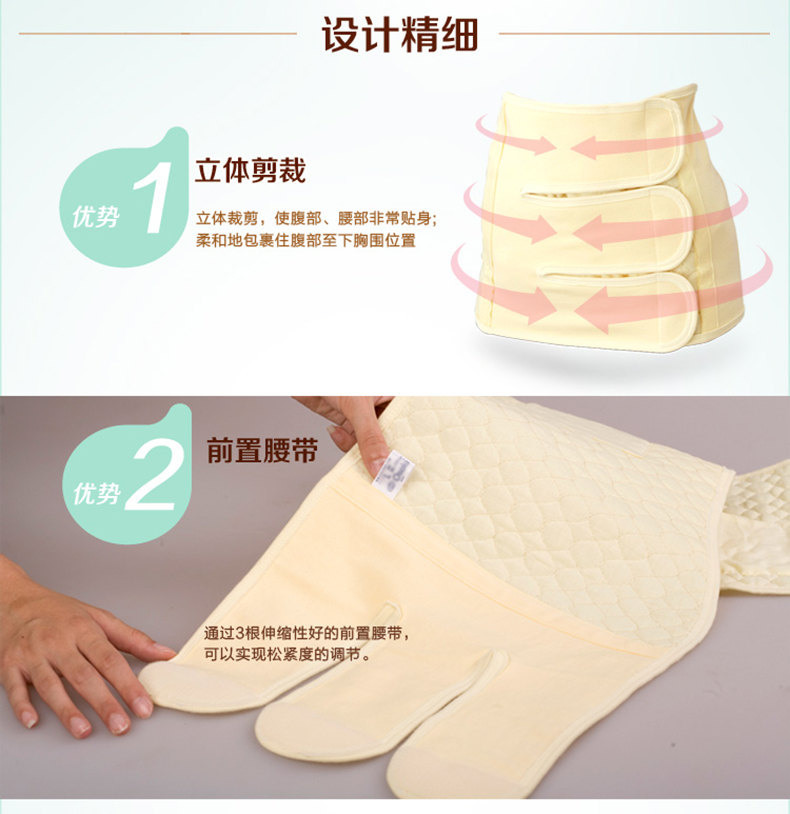 设计精细

优势 1

立体剪裁

立体裁剪，使腹部、腰部非常贴身；柔和地包裹住腹部至下胸围位置

优势 2

前置腰带

通过3根伸缩性好的前置腰带，可以实现松紧度的调节。