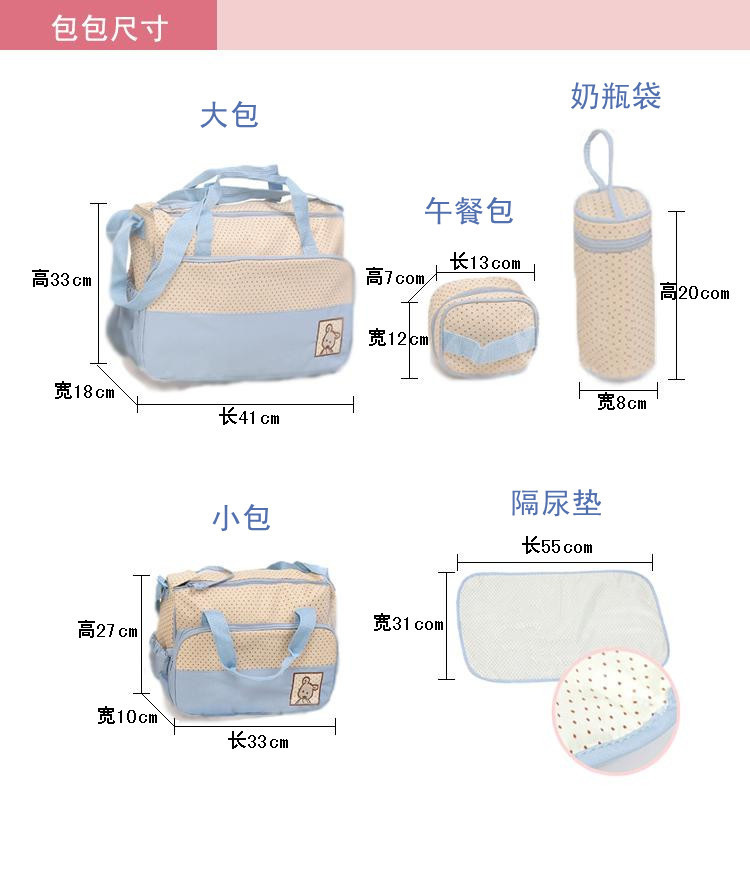 包包尺寸

大包

高33cm

宽18cm

长41cm

午餐包

长13com

高7com

宽12cm

奶瓶袋

高20com

宽8cm

小包

高27cm

宽10cm

长33cm

隔尿垫

长55com

宽31com