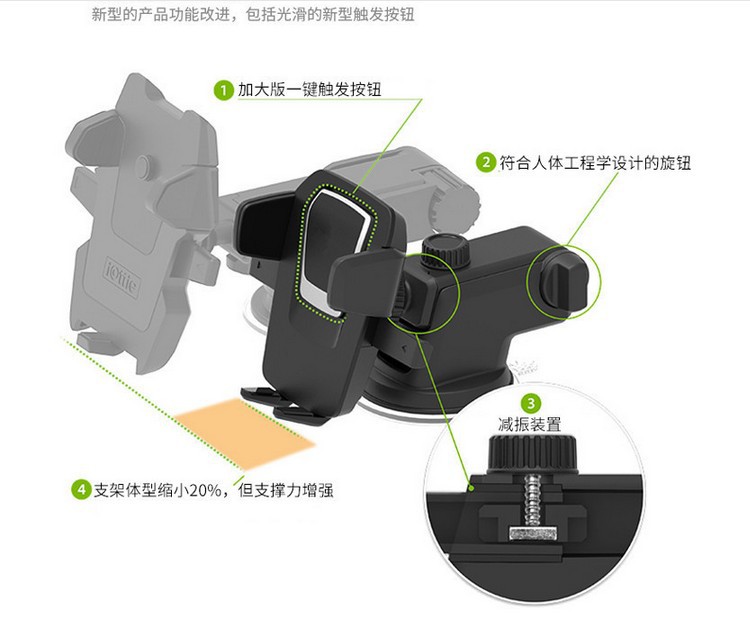 新型的产品功能改进，包括光滑的新型触发按钮

1 加大版一键触发按钮

2 符合人体工程学设计的旋钮

iOttie

3
减振装置

4 支架体型缩小20%，但支撑力增强