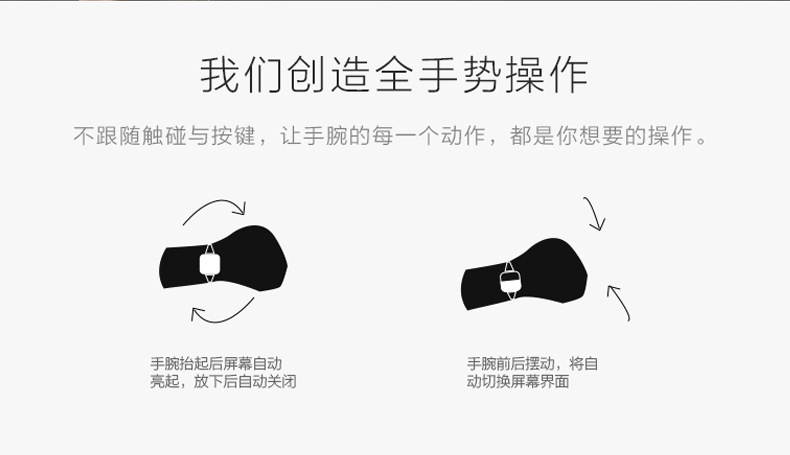 我们创造全手势操作

不跟随触碰与按键，让手腕的每一个动作，都是你想要的操作。

手腕抬起后屏幕自动亮起，放下后自动关闭

手腕前后摆动，将自动切换屏幕界面