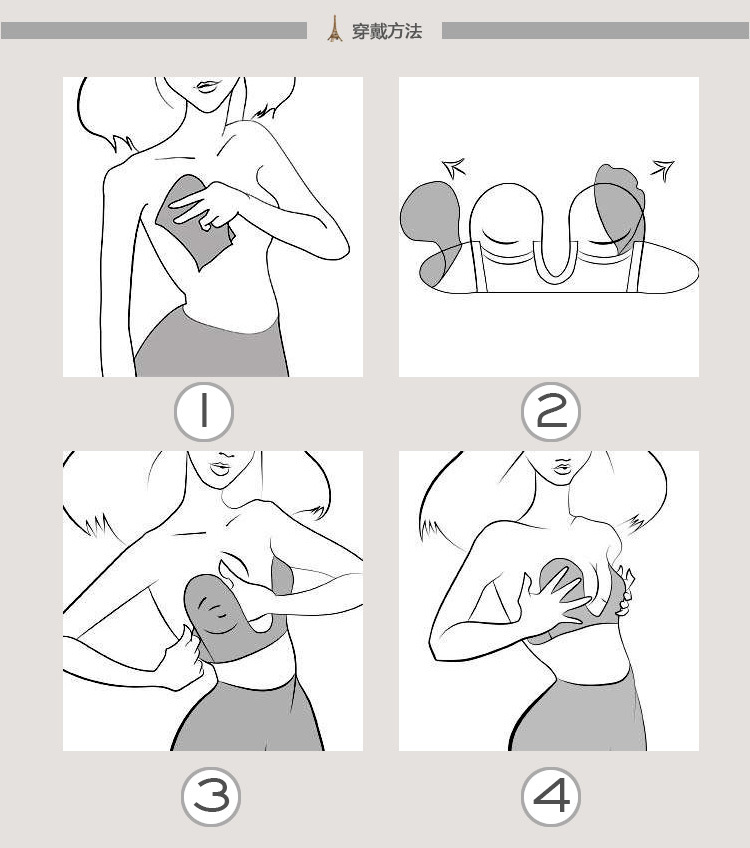 穿戴方法

1

2

3

4