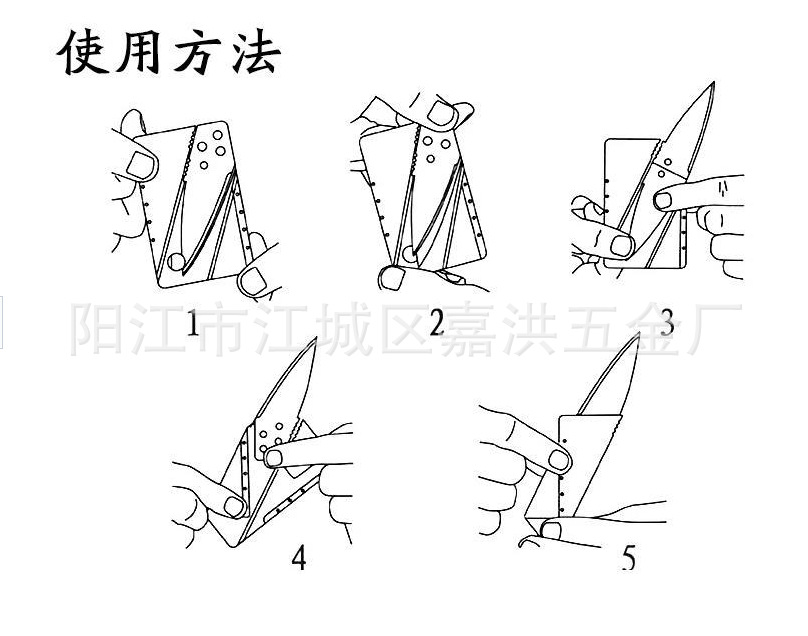 使用方法

1

2

3

阳江市江城区嘉洪五金厂

4

5