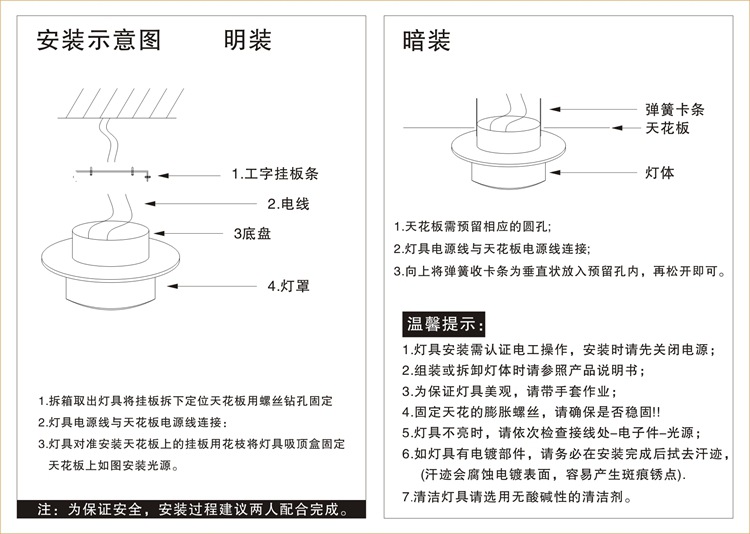 安装示意图　　明装

1.工字挂板条

2.电线

3底盘

4.灯罩

1.拆箱取出灯具将挂板拆下定位天花板用螺丝钻孔固定

2.灯具电源线与天花板电源线连接：

3.灯具对准安装天花板上的挂板用花枝将灯具吸顶盒固定天花板上如图安装光源。

注：为保证安全，安装过程建议两人配合完成。

暗装

弹簧卡条

天花板

灯体

1.天花板需预留相应的圆孔;

2.灯具电源线与天花板电源线连接;

3.向上将弹簧收卡条为垂直状放入预留孔内，再松开即可。

温馨提示:

1.灯具安装需认证电工操作，安装时请先关闭电源；

2.组装或拆卸灯体时请参照产品说明书；

3.为保证灯具美观，请带手套作业；

4.固定天花的膨胀螺丝，请确保是否稳固!!

5.灯具不亮时，请依次检查接线处-电子件-光源；

6.如灯具有电镀部件，请务必在安装完成后拭去汗迹，(汗迹会腐蚀电镀表面，容易产生斑痕锈点).

7.清洁灯具请选用无酸碱性的清洁剂。