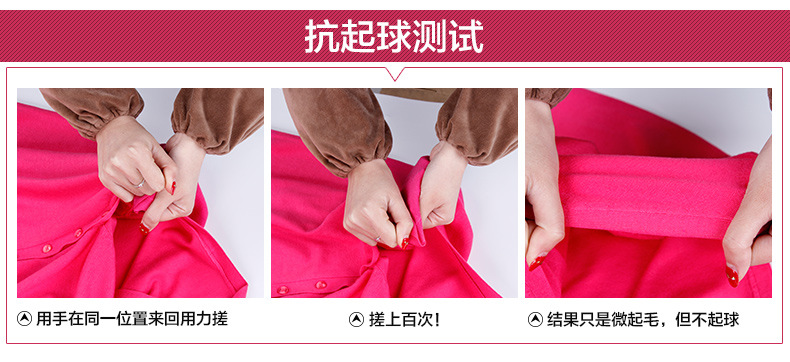 抗起球测试

用手在同一位置来回用力搓

搓上百次!

结果只是微起毛，但不起球