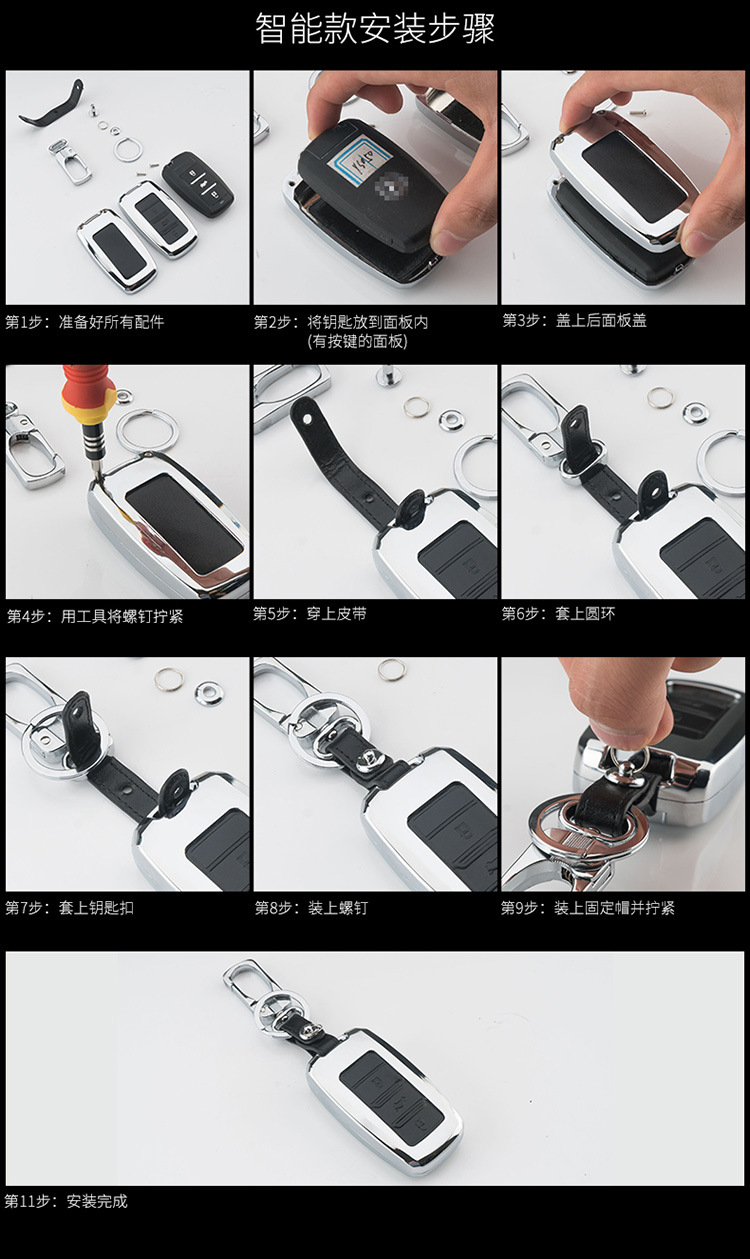 智能款安装步骤

第1步：准备好所有配件

第2步：将钥匙放到面板内
(有按键的面板)

第3步：盖上后面板盖

第4步：用工具将螺钉拧紧

第5步：穿上皮带

第6步：套上圆环

第7步：套上钥匙扣

第8步：装上螺钉

第9步：装上固定帽并拧紧

第11步：安装完成