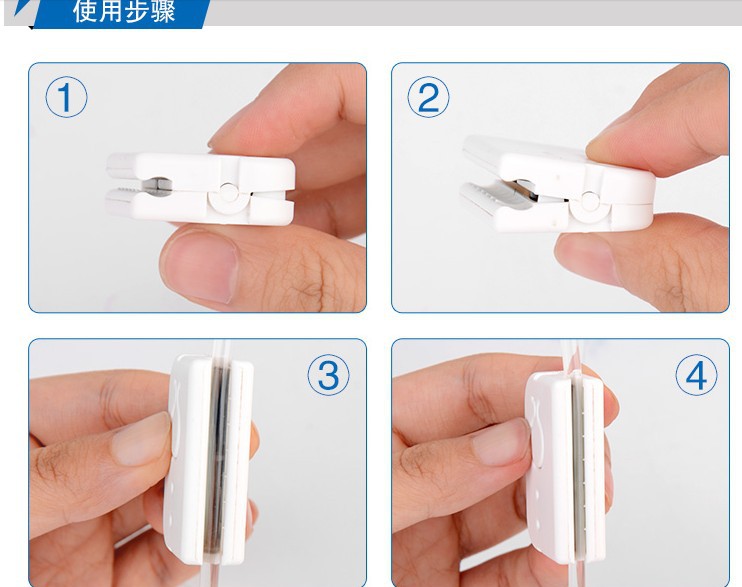 使用步骤

①

②

③

④