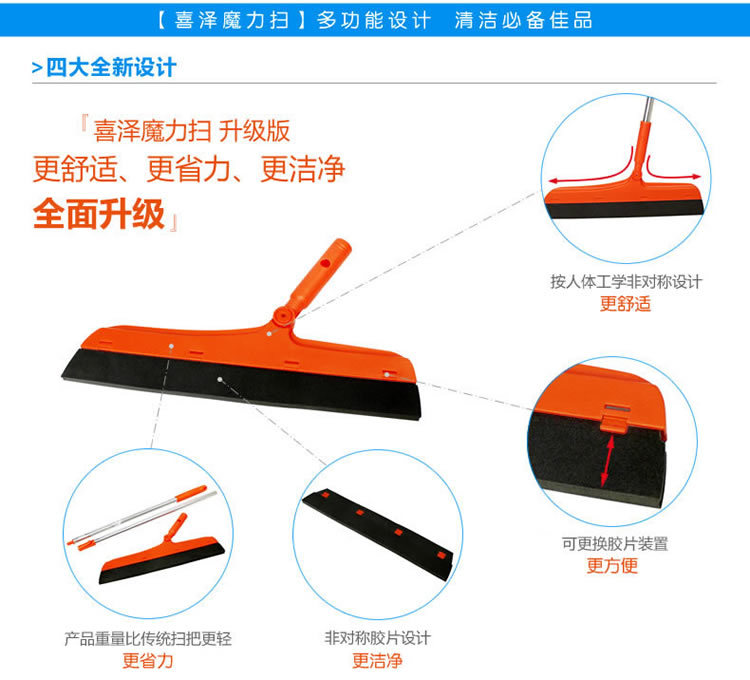 【喜泽魔力扫】多功能设计 清洁必备佳品

>四大全新设计

『喜泽魔力扫 升级版
更舒适、更省力、更洁净
全面升级』

按人体工学非对称设计
更舒适

可更换胶片装置
更方便

产品重量比传统扫把更轻
更省力

非对称胶片设计
更洁净