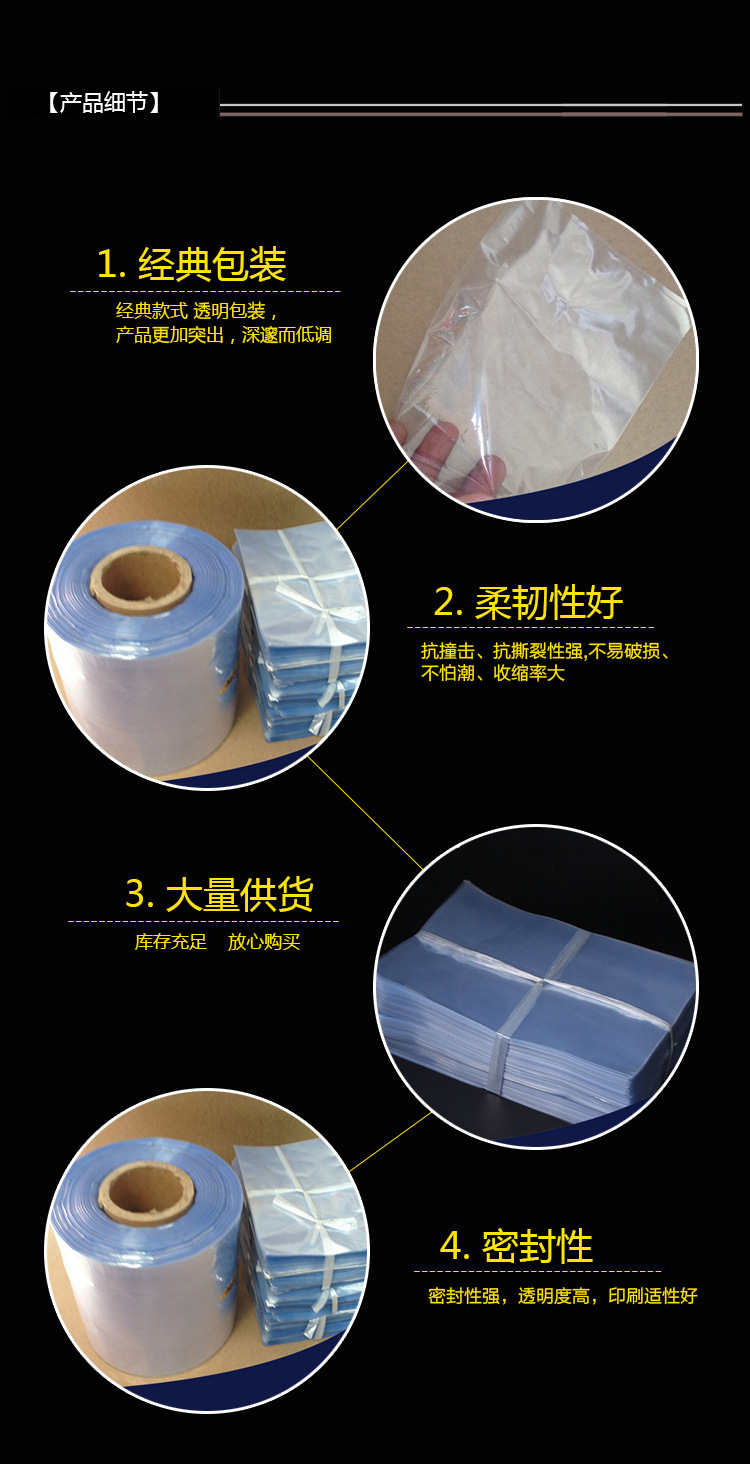 【产品细节】

1. 经典包装

经典款式 透明包装，
产品更加突出，深邃而低调

2. 柔韧性好

抗撞击、抗撕裂性强,不易破损、
不怕潮、收缩率大

3. 大量供货

库存充足 放心购买

4. 密封性

密封性强，透明度高，印刷适性好