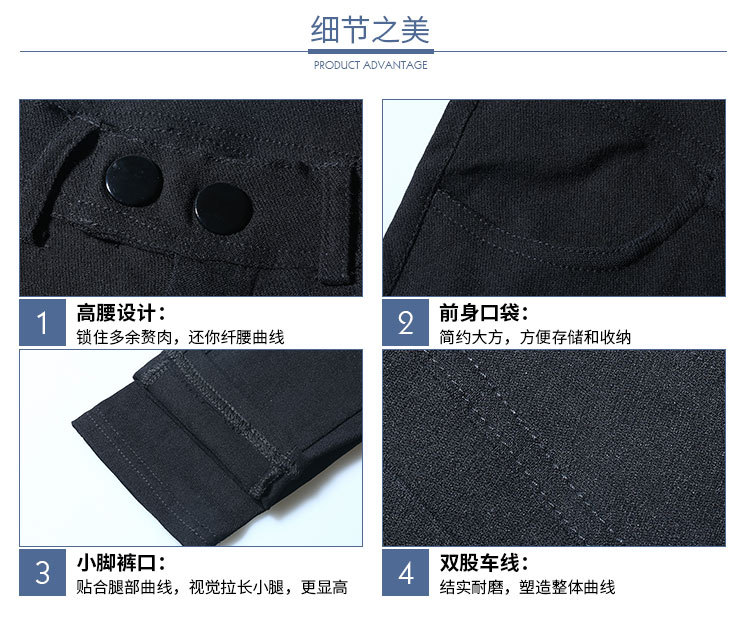 细节之美
PRODUCT ADVANTAGE

1 高腰设计：
锁住多余赘肉，还你纤腰曲线

2 前身口袋：
简约大方，方便存储和收纳

3 小脚裤口：
贴合腿部曲线，视觉拉长小腿，更显高

4 双股车线：
结实耐磨，塑造整体曲线