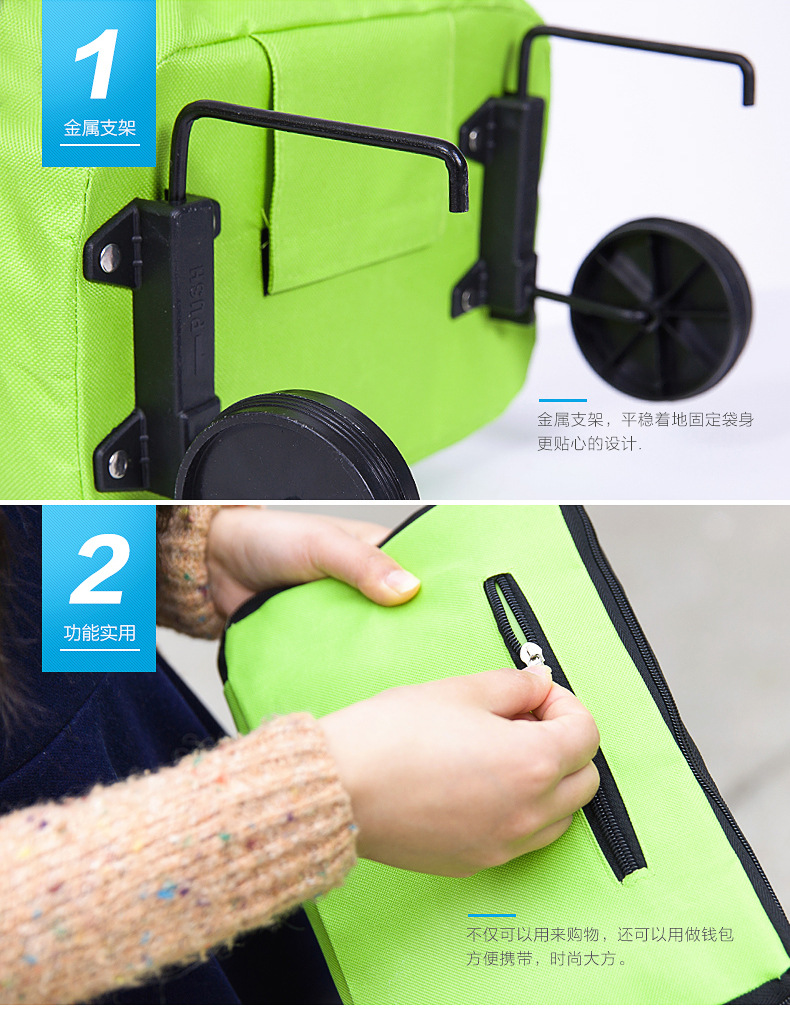 1
金属支架

PUSH

金属支架，平稳着地固定袋身更贴心的设计.

2
功能实用

不仅可以用来购物，还可以用做钱包方便携带，时尚大方。