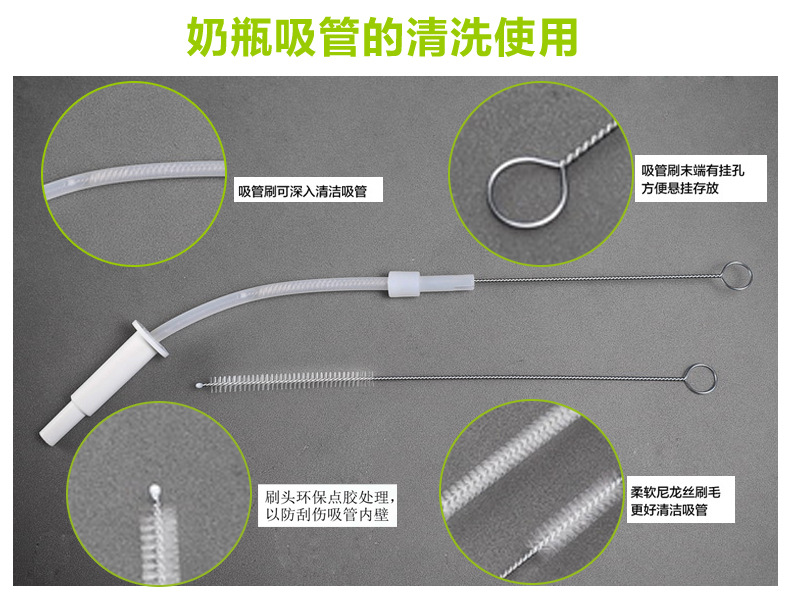 奶瓶吸管的清洗使用

吸管刷可深入清洁吸管

吸管刷末端有挂孔
方便悬挂存放

刷头环保点胶处理，
以防刮伤吸管内壁

柔软尼龙丝刷毛
更好清洁吸管