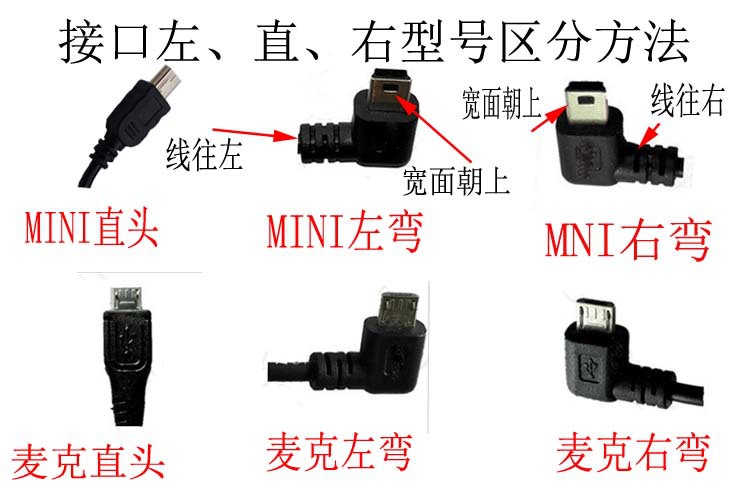 接口左、直、右型号区分方法

线往左

宽面朝上

宽面朝上

线往右

MINI直头

MINI左弯

MNI右弯

麦克直头

麦克左弯

麦克右弯