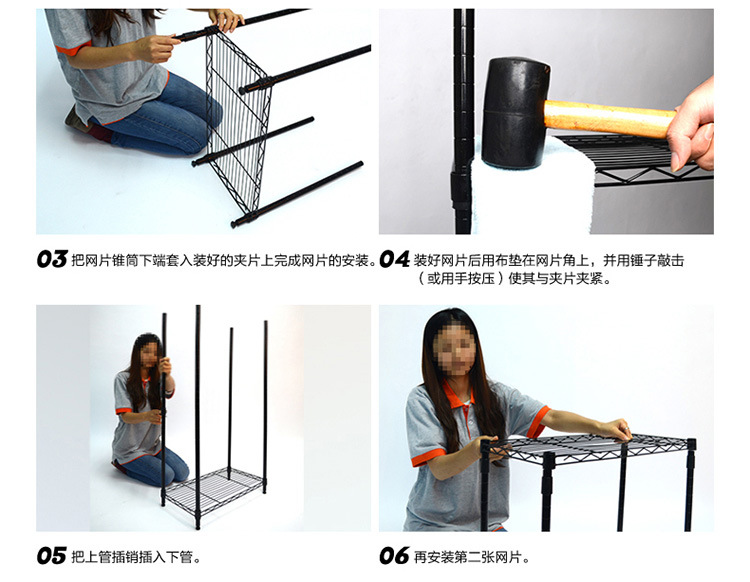 03 把网片锥筒下端套入装好的夹片上完成网片的安装。

04 装好网片后用布垫在网片角上，并用锤子敲击（或用手按压）使其与夹片夹紧。

05 把上管插销插入下管。

06 再安装第二张网片。