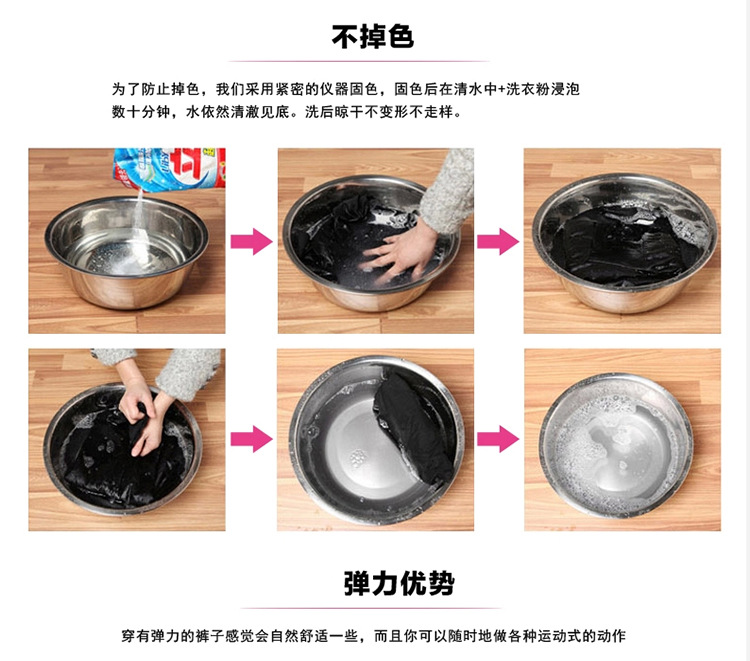 不掉色

为了防止掉色，我们采用紧密的仪器固色，固色后在清水中+洗衣粉浸泡数十分钟，水依然清澈见底。洗后晾干不变形不走样。

弹力优势

穿有弹力的裤子感觉会自然舒适一些，而且你可以随时地做各种运动式的动作