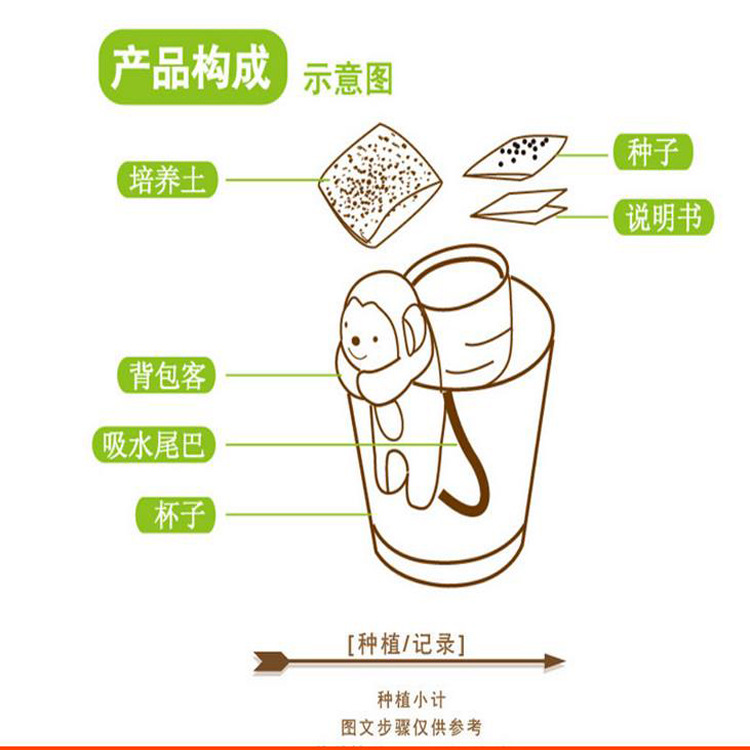 产品构成 示意图

培养土

种子

说明书

背包客

吸水尾巴

杯子

[种植/记录]

种植小计
图文步骤仅供参考