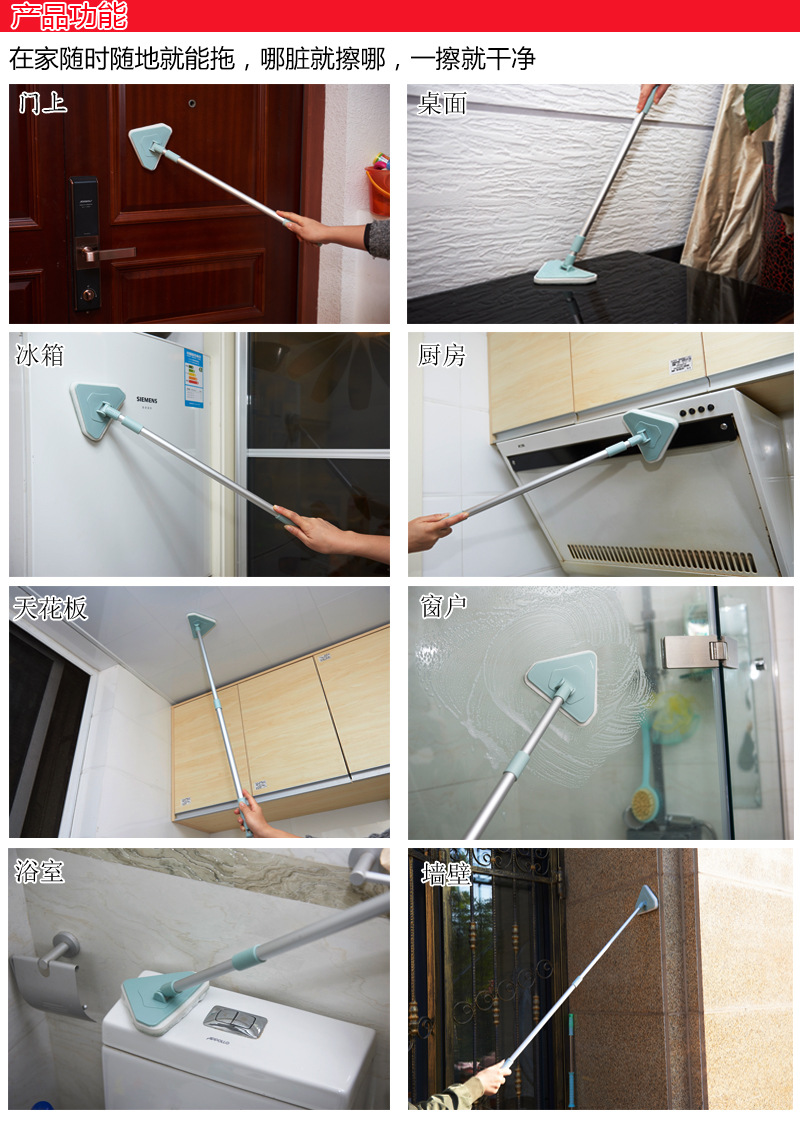 产品功能

在家随时随地就能拖，哪脏就擦哪，一擦就干净

门上

桌面

冰箱

SIEMENS

厨房

天花板

窗户

浴室

墙壁