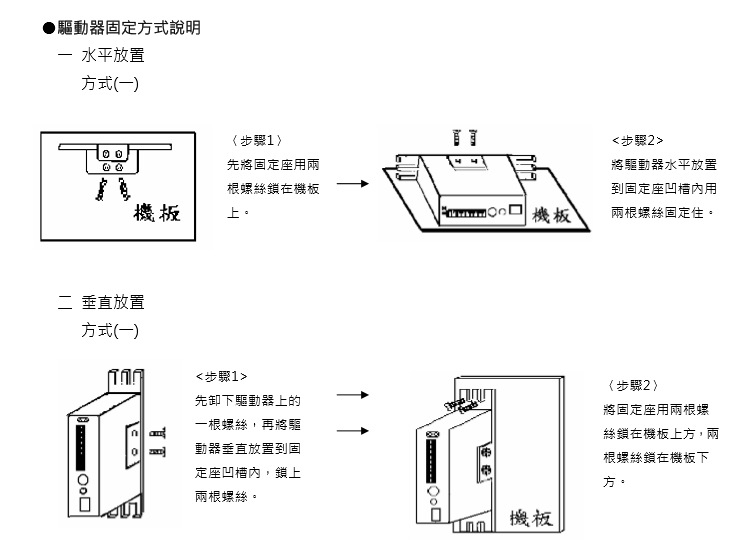 ●驅動器固定方式說明

一 水平放置

方式(一)

機板

〈步驟1〉
先將固定座用兩根螺絲鎖在機板上。

機板

<步驟2>
將驅動器水平放置到固定座凹槽內用兩根螺絲固定住。

二 垂直放置

方式(一)

<步驟1>
先卸下驅動器上的一根螺絲，再將驅動器垂直放置到固定座凹槽內，鎖上兩根螺絲。

機板

〈步驟2〉
將固定座用兩根螺絲鎖在機板上方，兩根螺絲鎖在機板下方。