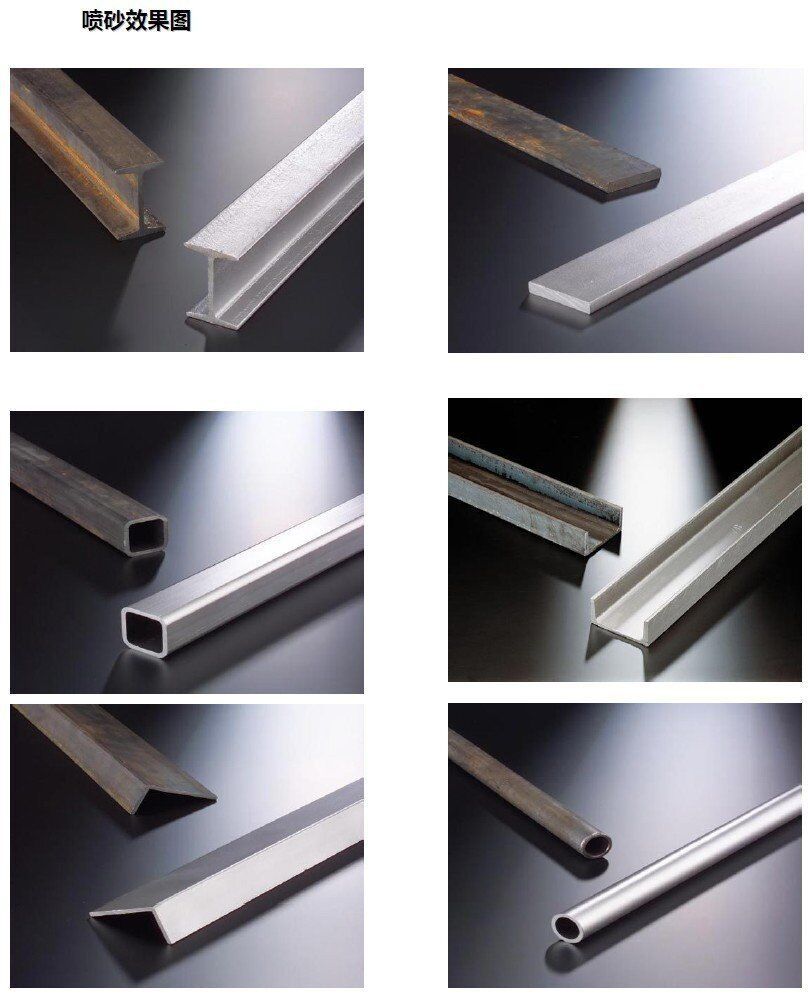 喷砂效果图