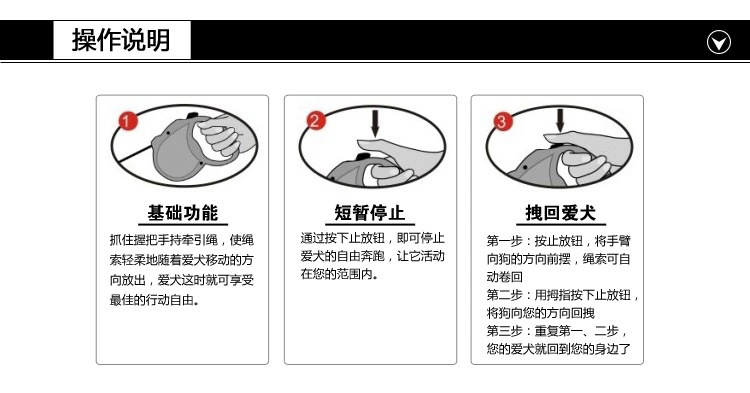 操作说明

1

基础功能

抓住握把手持牵引绳，使绳索轻柔地随着爱犬移动的方向放出，爱犬这时就可享受最佳的行动自由。

2

短暂停止

通过按下止放钮，即可停止爱犬的自由奔跑，让它活动在您的范围内。

3

拽回爱犬

第一步：按止放钮，将手臂向狗的方向前摆，绳索可自动卷回
第二步：用拇指按下止放钮，将狗向您的方向回拽
第三步：重复第一、二步，您的爱犬就回到您的身边了