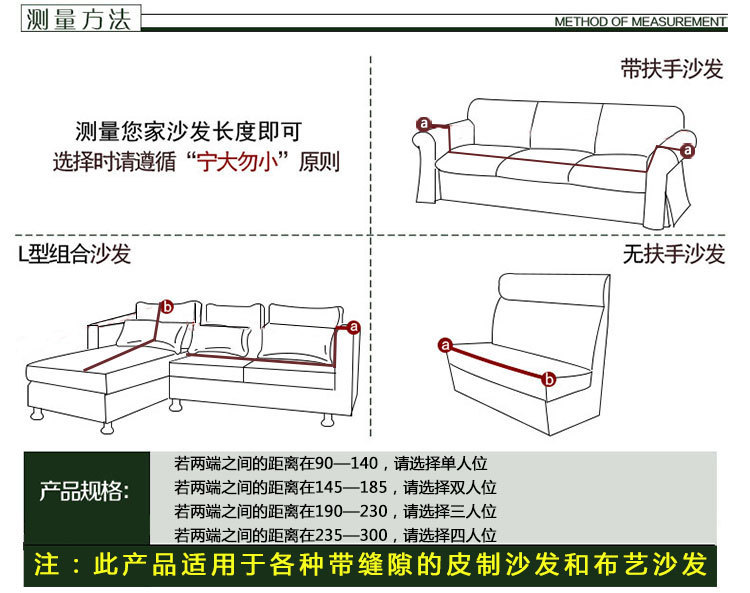 测量方法

METHOD OF MEASUREMENT

测量您家沙发长度即可
选择时请遵循“宁大勿小”原则

带扶手沙发

a

a

L型组合沙发

b

a

无扶手沙发

a

b

产品规格:

若两端之间的距离在90—140，请选择单人位
若两端之间的距离在145—185，请选择双人位
若两端之间的距离在190—230，请选择三人位
若两端之间的距离在235—300，请选择四人位

注：此产品适用于各种带缝隙的皮制沙发和布艺沙发