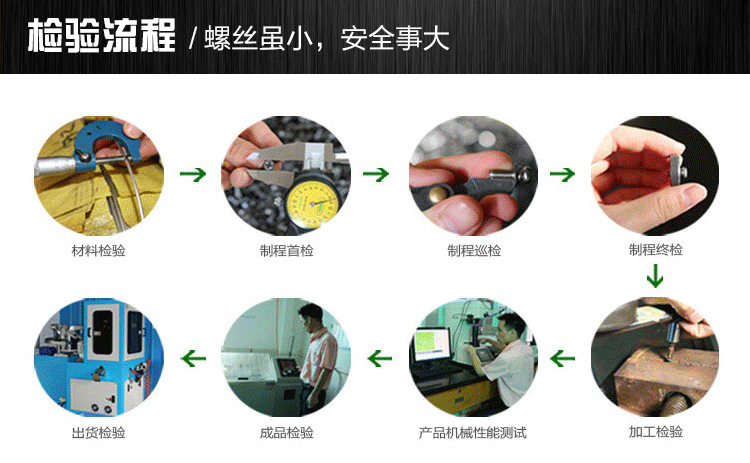 检验流程 / 螺丝虽小，安全事大

材料检验

制程首检

制程巡检

制程终检

加工检验

产品机械性能测试

成品检验

出货检验