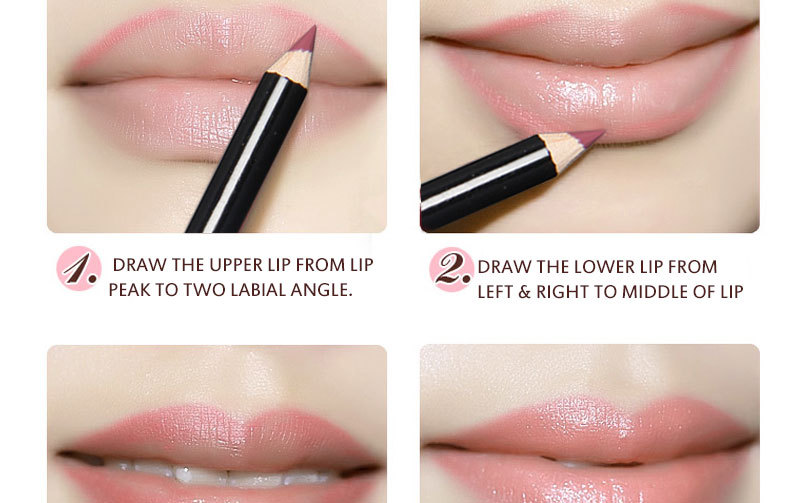 1. DRAW THE UPPER LIP FROM LIP PEAK TO TWO LABIAL ANGLE.

2. DRAW THE LOWER LIP FROM LEFT & RIGHT TO MIDDLE OF LIP