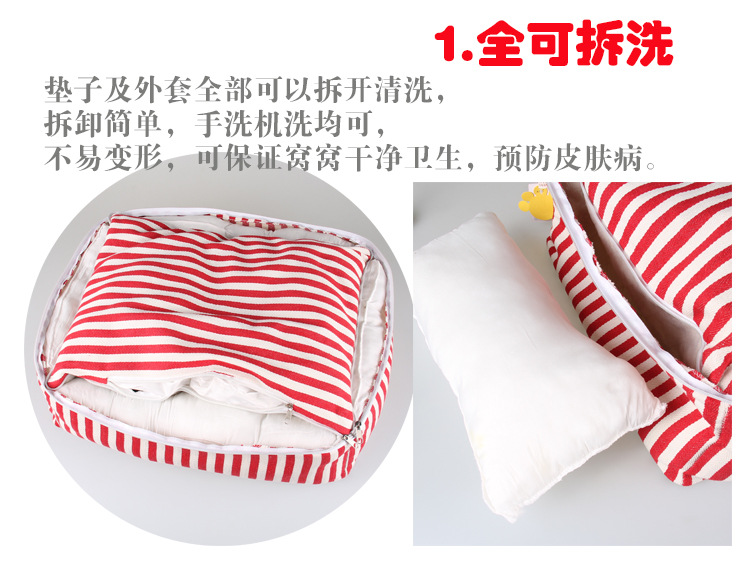 1.全可拆洗

垫子及外套全部可以拆开清洗，
拆卸简单，手洗机洗均可，
不易变形，可保证窝窝干净卫生，预防皮肤病。