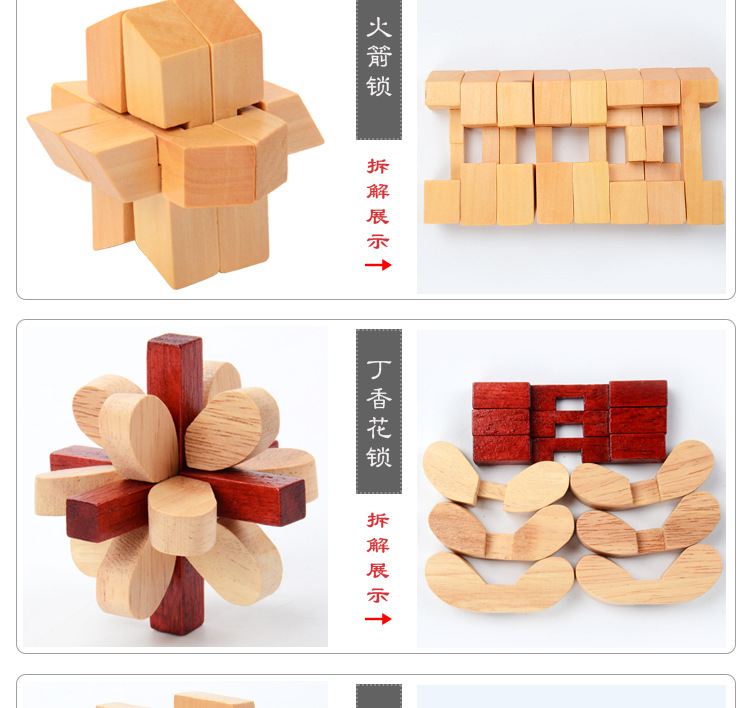 火箭锁

拆解展示

丁香花锁

拆解展示