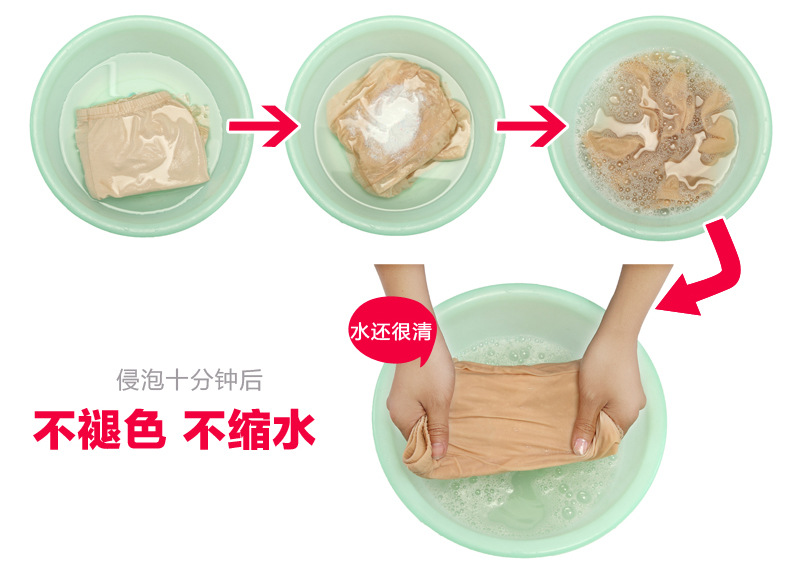 水还很清

侵泡十分钟后

不褪色 不缩水