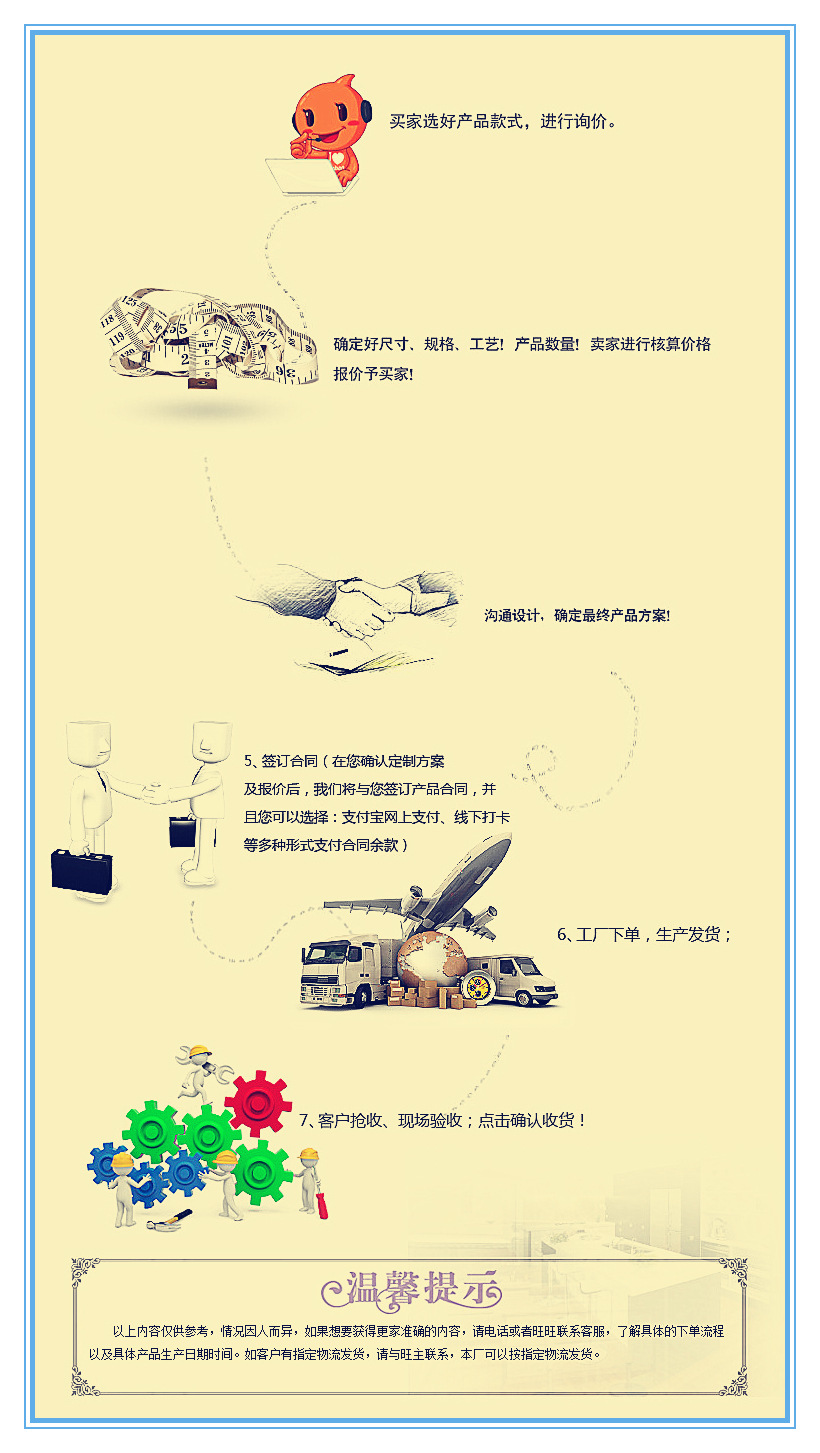 买家选好产品款式，进行询价。

确定好尺寸、规格、工艺！产品数量！卖家进行核算价格报价予买家！

沟通设计，确定最终产品方案！

5、签订合同（在您确认定制方案及报价后，我们将与您签订产品合同，并且您可以选择：支付宝网上支付、线下打卡等多种形式支付合同余款）

6、工厂下单，生产发货；

7、客户抢收、现场验收；点击确认收货！

温馨提示

以上内容仅供参考，情况因人而异，如果想要获得更家准确的内容，请电话或者旺旺联系客服，了解具体的下单流程以及具体产品生产日期时间。如客户有指定物流发货，请与旺主联系，本厂可以按指定物流发货。