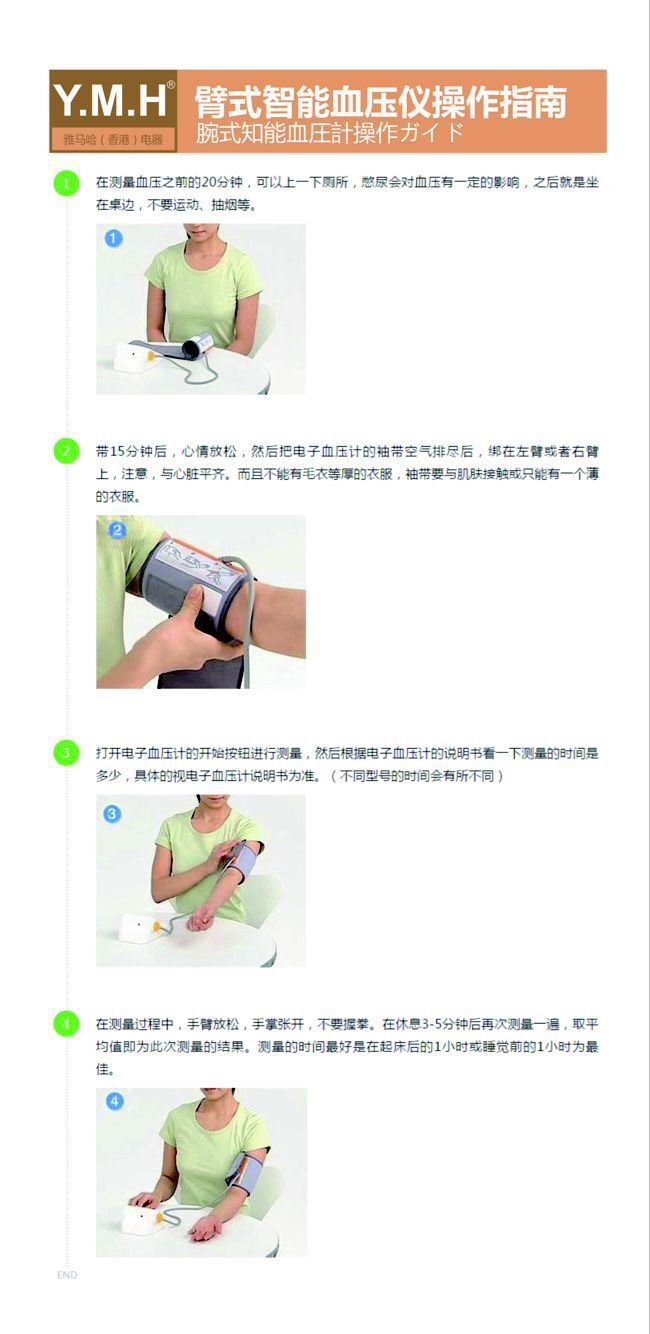 Y.M.H®
雅马哈（香港）电器

臂式智能血压仪操作指南
腕式知能血圧計操作ガイド

1
在测量血压之前的20分钟，可以上一下厕所，憋尿会对血压有一定的影响，之后就是坐在桌边，不要运动、抽烟等。

1

2
带15分钟后，心情放松，然后把电子血压计的袖带空气排尽后，绑在左臂或者右臂上，注意，与心脏平齐。而且不能有毛衣等厚的衣服，袖带要与肌肤接触或只能有一个薄的衣服。

2

3
打开电子血压计的开始按钮进行测量，然后根据电子血压计的说明书看一下测量的时间是多少，具体的视电子血压计说明书为准。（不同型号的时间会有所不同）

3

4
在测量过程中，手臂放松，手掌张开，不要握拳。在休息3-5分钟后再次测量一遍，取平均值即为此次测量的结果。测量的时间最好是在起床后的1小时或睡觉前的1小时为最佳。

4

END