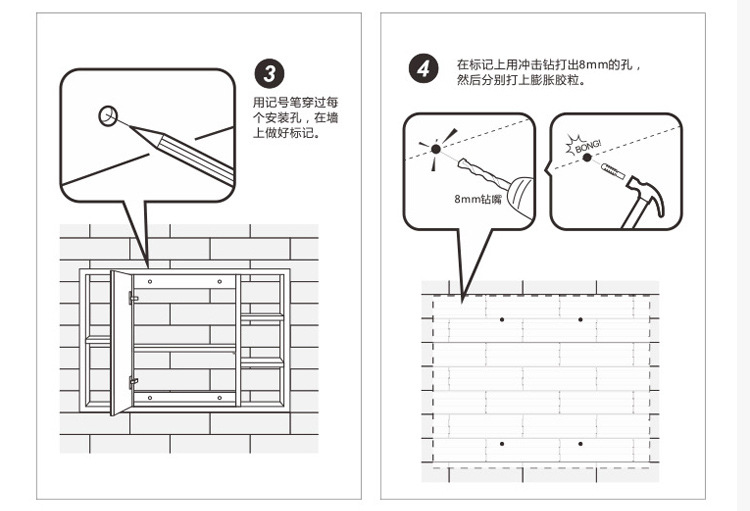 3

用记号笔穿过每个安装孔，在墙上做好标记。

4

在标记上用冲击钻打出8mm的孔，然后分别打上膨胀胶粒。

8mm钻嘴

BONG!