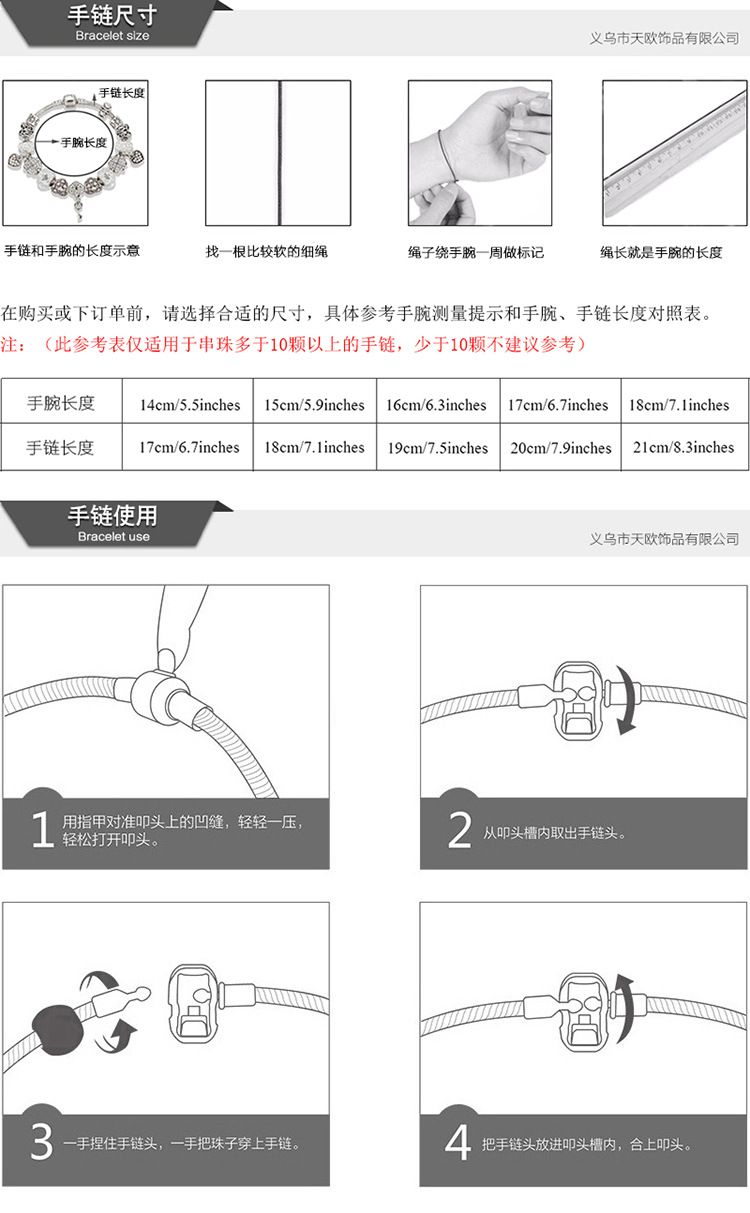 手链尺寸
Bracelet size

义乌市天欧饰品有限公司

手链长度
手腕长度

手链和手腕的长度示意

找一根比较软的细绳

绳子绕手腕一周做标记

绳长就是手腕的长度

在购买或下订单前，请选择合适的尺寸，具体参考手腕测量提示和手腕、手链长度对照表。
注：（此参考表仅适用于串珠多于10颗以上的手链，少于10颗不建议参考）

| 手腕长度 | 14cm/5.5inches | 15cm/5.9inches | 16cm/6.3inches | 17cm/6.7inches | 18cm/7.1inches |
|---|---|---|---|---|---|
| 手链长度 | 17cm/6.7inches | 18cm/7.1inches | 19cm/7.5inches | 20cm/7.9inches | 21cm/8.3inches |

手链使用
Bracelet use

义乌市天欧饰品有限公司

1 用指甲对准叩头上的凹缝，轻轻一压，轻松打开叩头。

2 从叩头槽内取出手链头。

3 一手捏住手链头，一手把珠子穿上手链。

4 把手链头放进叩头槽内，合上叩头。