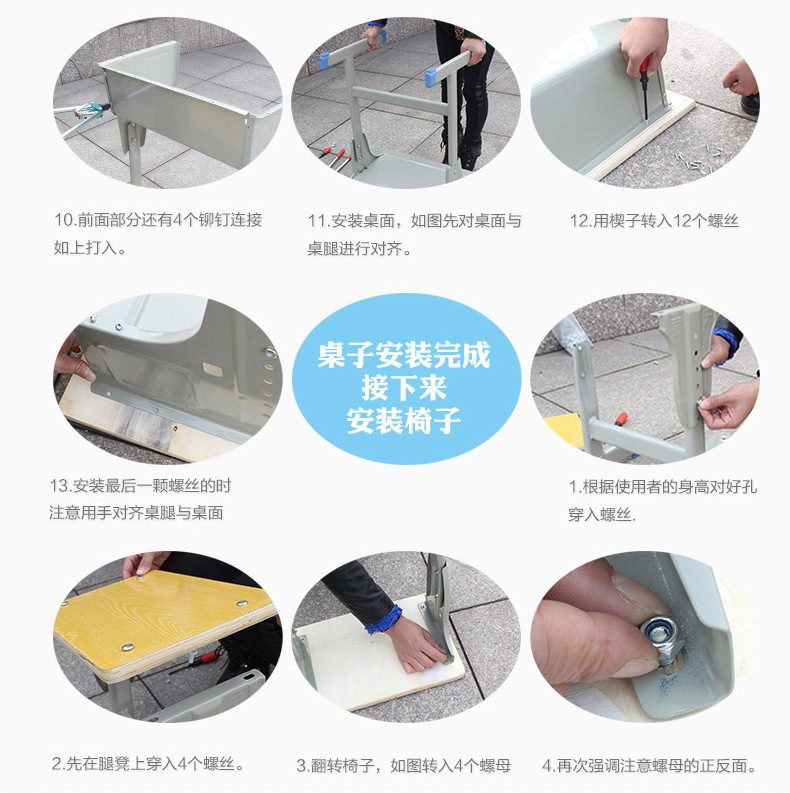 10.前面部分还有4个铆钉连接如上打入。

11.安装桌面，如图先对桌面与桌腿进行对齐。

12.用楔子转入12个螺丝

13.安装最后一颗螺丝的时注意用手对齐桌腿与桌面

桌子安装完成
接下来
安装椅子

1.根据使用者的身高对好孔穿入螺丝.

2.先在腿凳上穿入4个螺丝。

3.翻转椅子，如图转入4个螺母

4.再次强调注意螺母的正反面。