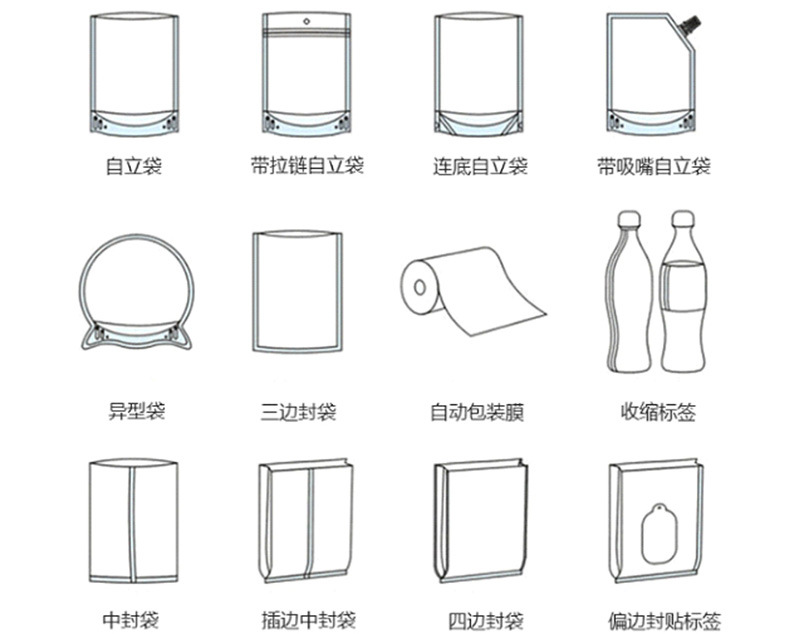 自立袋

带拉链自立袋

连底自立袋

带吸嘴自立袋

异型袋

三边封袋

自动包装膜

收缩标签

中封袋

插边中封袋

四边封袋

偏边封贴标签