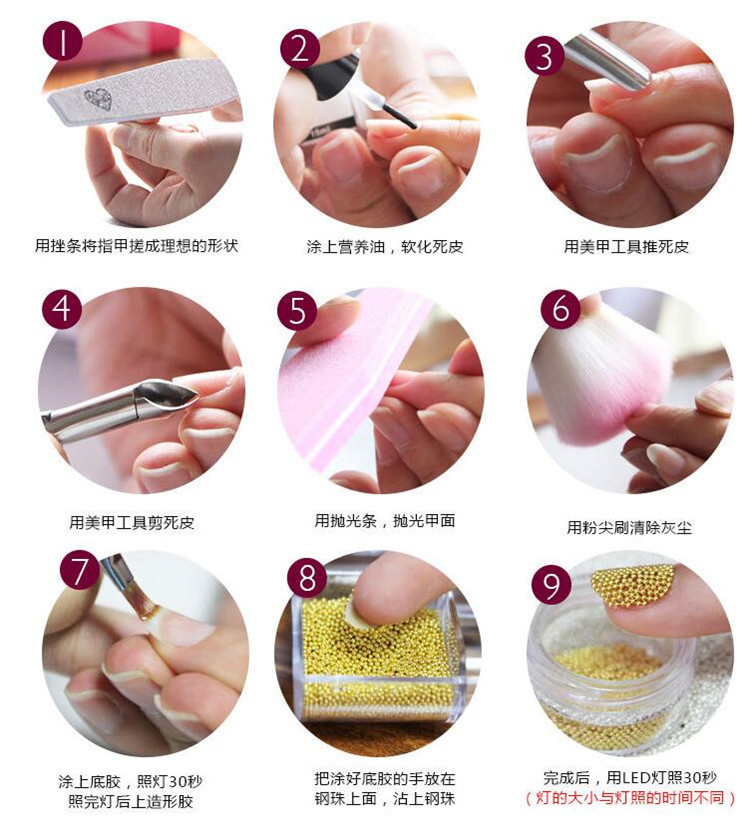 1
用挫条将指甲搓成理想的形状

2
涂上营养油，软化死皮

3
用美甲工具推死皮

4
用美甲工具剪死皮

5
用抛光条，抛光甲面

6
用粉尖刷清除灰尘

7
涂上底胶，照灯30秒
照完灯后上造形胶

8
把涂好底胶的手放在
钢珠上面，沾上钢珠

9
完成后，用LED灯照30秒
（灯的大小与灯照的时间不同）