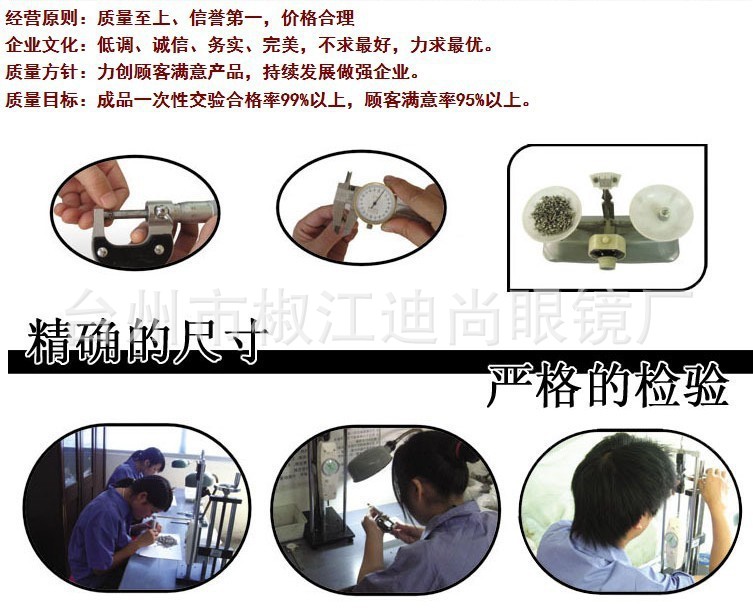 经营原则：质量至上、信誉第一，价格合理
企业文化：低调、诚信、务实、完美，不求最好，力求最优。
质量方针：力创顾客满意产品，持续发展做强企业。
质量目标：成品一次性交验合格率99%以上，顾客满意率95%以上。

台州市椒江迪尚眼镜厂

精确的尺寸

严格的检验