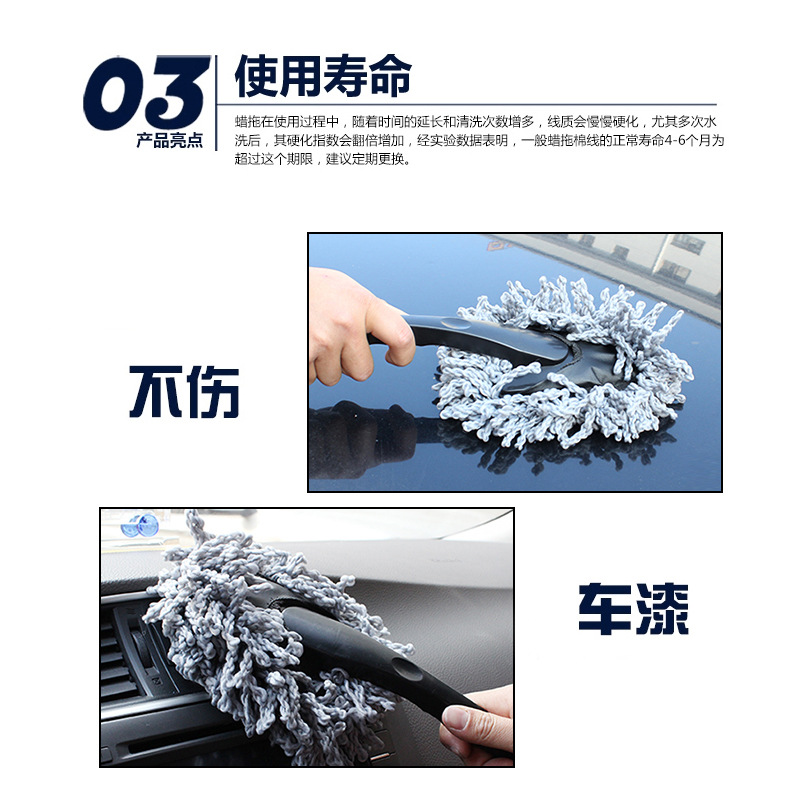 03
产品亮点

使用寿命

蜡拖在使用过程中，随着时间的延长和清洗次数增多，线质会慢慢硬化，尤其多次水洗后，其硬化指数会翻倍增加，经实验数据表明，一般蜡拖棉线的正常寿命4-6个月为超过这个期限，建议定期更换。

不伤

车漆