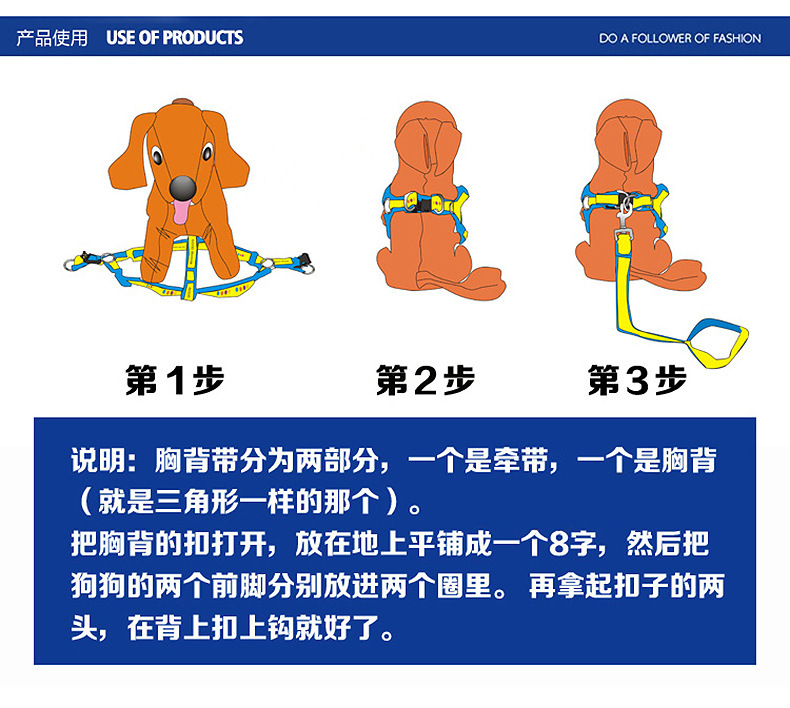 产品使用 USE OF PRODUCTS

DO A FOLLOWER OF FASHION

第1步

第2步

第3步

说明：胸背带分为两部分，一个是牵带，一个是胸背（就是三角形一样的那个）。
把胸背的扣打开，放在地上平铺成一个8字，然后把狗狗的两个前脚分别放进两个圈里。再拿起扣子的两头，在背上扣上钩就好了。