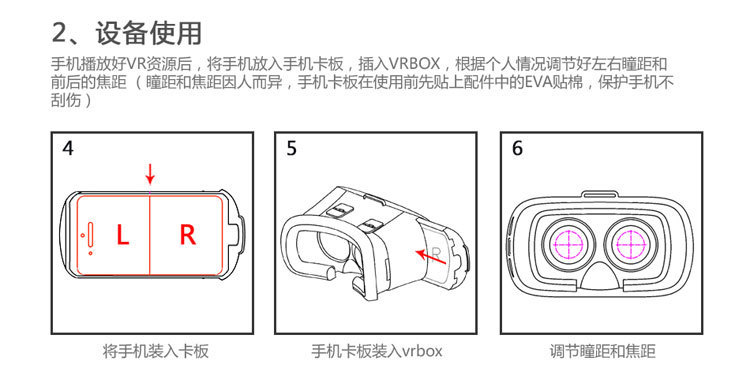 2、设备使用

手机播放好VR资源后，将手机放入手机卡板，插入VRBOX，根据个人情况调节好左右瞳距和前后的焦距（瞳距和焦距因人而异，手机卡板在使用前先贴上配件中的EVA贴棉，保护手机不刮伤）

4

L

R

将手机装入卡板

5

R

手机卡板装入vrbox

6

调节瞳距和焦距