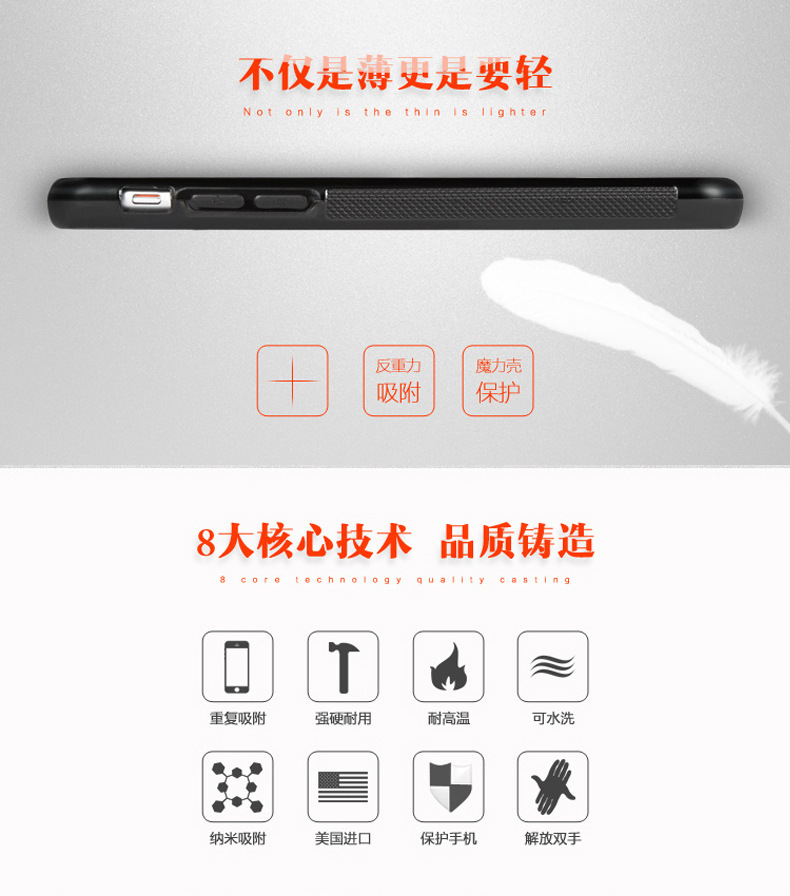 不仅是薄更是要轻

Not only is the thin is lighter

反重力
吸附

魔力壳
保护

8大核心技术 品质铸造

8 core technology quality casting

重复吸附

强硬耐用

耐高温

可水洗

纳米吸附

美国进口

保护手机

解放双手