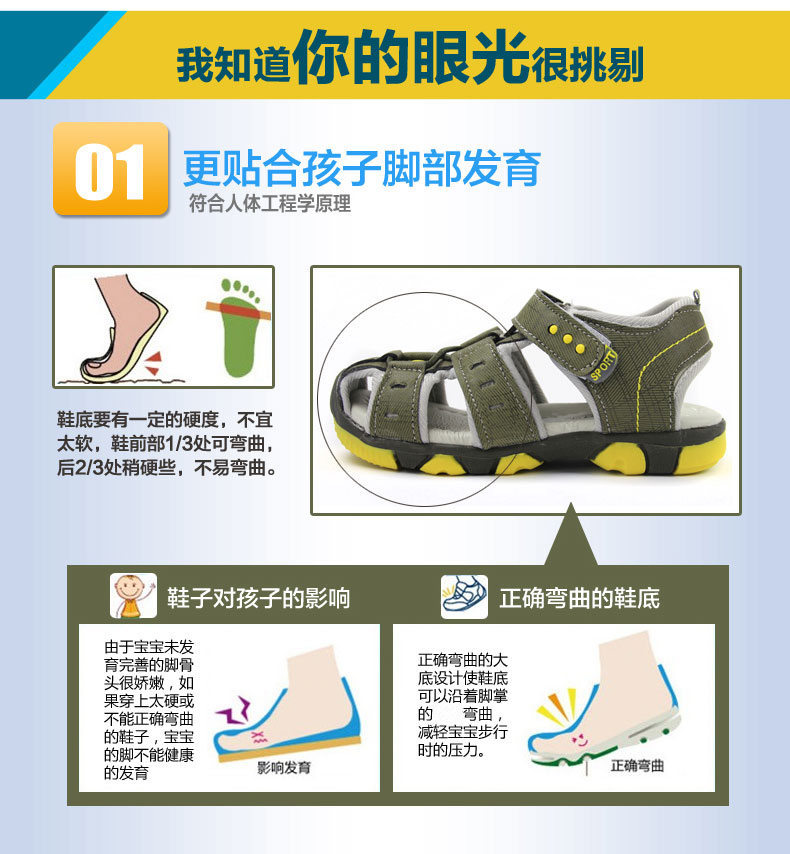 我知道你的眼光很挑剔

01 更贴合孩子脚部发育
符合人体工程学原理

鞋底要有一定的硬度，不宜太软，鞋前部1/3处可弯曲，后2/3处稍硬些，不易弯曲。

SPORT

鞋子对孩子的影响

由于宝宝未发育完善的脚骨头很娇嫩，如果穿上太硬或不能正确弯曲的鞋子，宝宝的脚不能健康的发育

影响发育

正确弯曲的鞋底

正确弯曲的大底设计使鞋底可以沿着脚掌的 弯曲，减轻宝宝步行时的压力。

正确弯曲