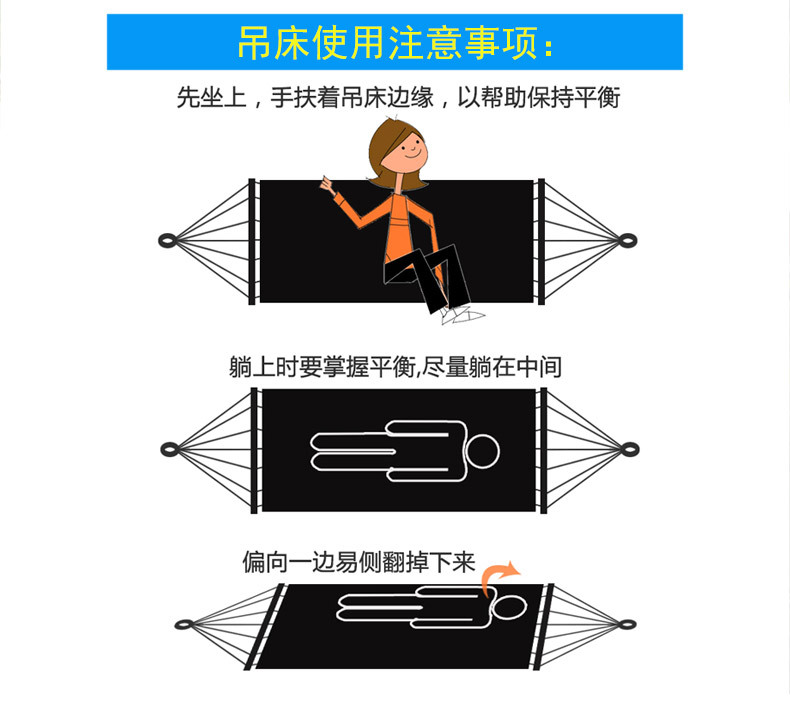 吊床使用注意事项：

先坐上，手扶着吊床边缘，以帮助保持平衡

躺上时要掌握平衡,尽量躺在中间

偏向一边易侧翻掉下来