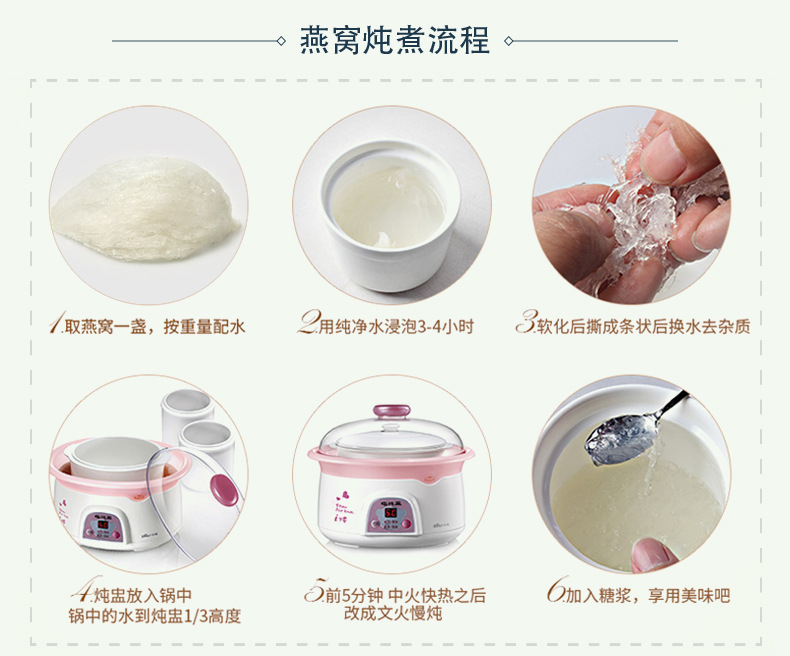 燕窝炖煮流程

1.取燕窝一盏，按重量配水

2.用纯净水浸泡3-4小时

3.软化后撕成条状后换水去杂质

4.炖盅放入锅中
锅中的水到炖盅1/3高度

5.前5分钟 中火快热之后
改成文火慢炖

6.加入糖浆，享用美味吧