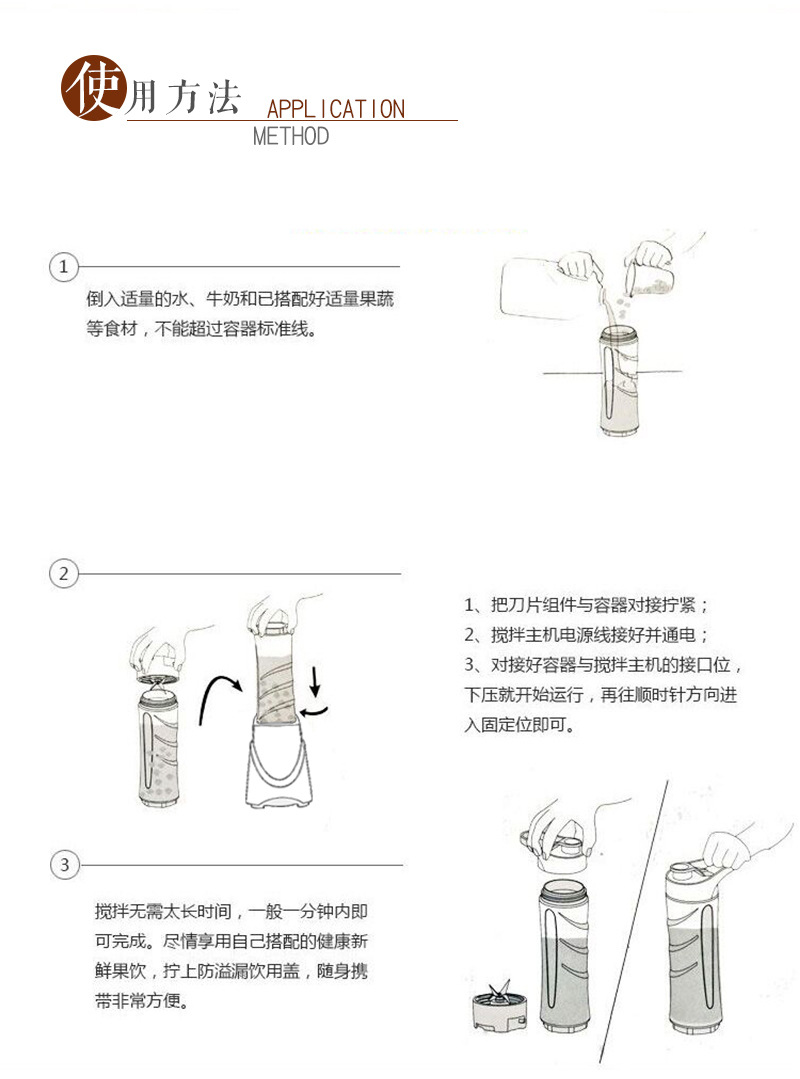 使用方法 APPLICATION METHOD

1

倒入适量的水、牛奶和已搭配好适量果蔬等食材，不能超过容器标准线。

2

1、把刀片组件与容器对接拧紧；
2、搅拌主机电源线接好并通电；
3、对接好容器与搅拌主机的接口位，下压就开始运行，再往顺时针方向进入固定位即可。

3

搅拌无需太长时间，一般一分钟内即可完成。尽情享用自己搭配的健康新鲜果饮，拧上防溢漏饮用盖，随身携带非常方便。