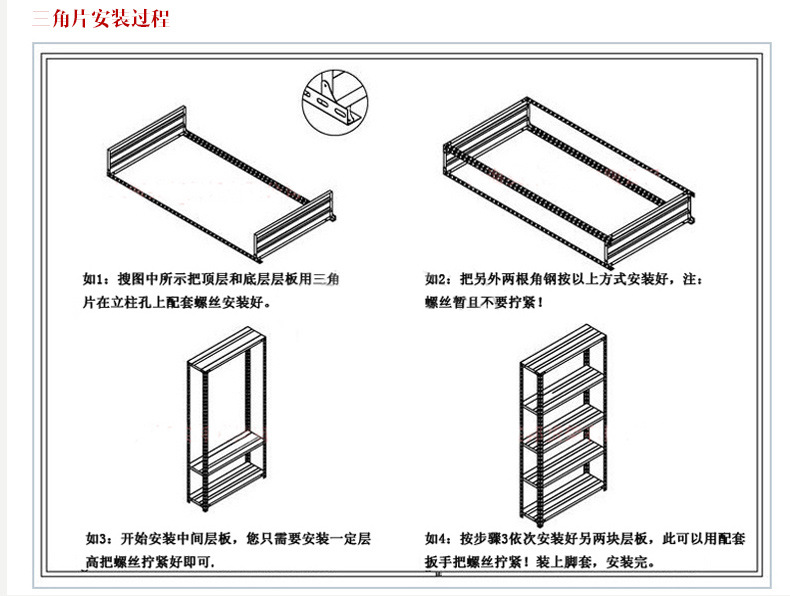 三角片安装过程

如1：搜图中所示把顶层和底层层板用三角片在立柱孔上配套螺丝安装好。

如2：把另外两根角钢按以上方式安装好，注：螺丝暂且不要拧紧！

如3：开始安装中间层板，您只需要安装一定层高把螺丝拧紧好即可.

如4：按步骤3依次安装好另两块层板，此可以用配套扳手把螺丝拧紧！装上脚套，安装完。