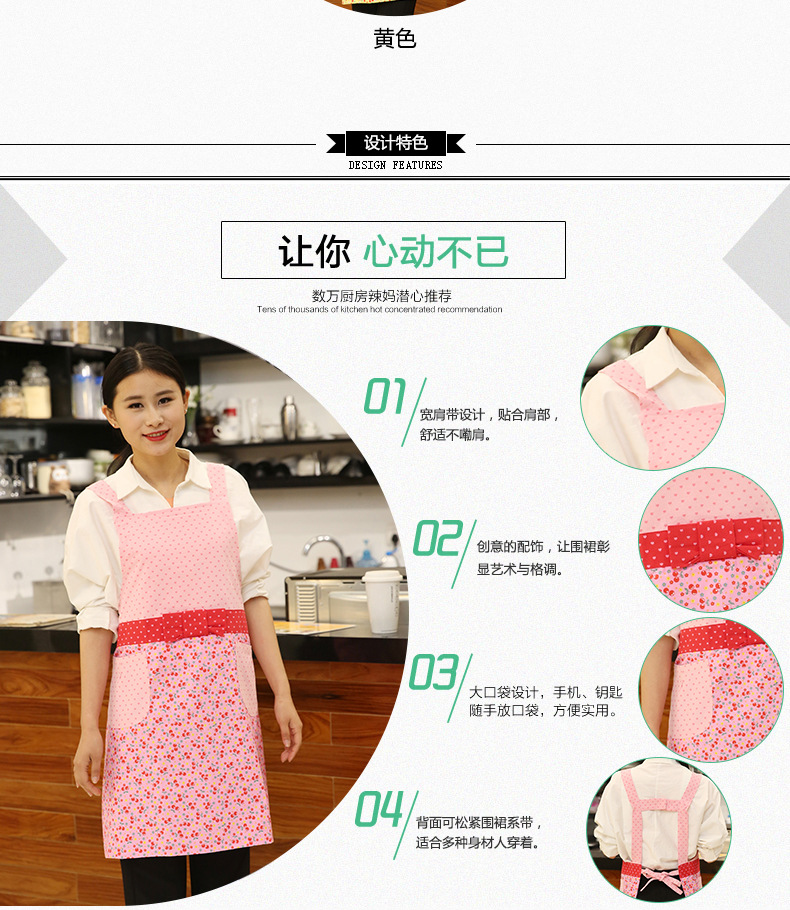 黄色

设计特色
DESIGN FEATURES

让你 心动不已

数万厨房辣妈潜心推荐
Tens of thousands of kitchen hot concentrated recommendation

01
宽肩带设计，贴合肩部，舒适不嘞肩。

02
创意的配饰，让围裙彰显艺术与格调。

03
大口袋设计，手机、钥匙随手放口袋，方便实用。

04
背面可松紧围裙系带，适合多种身材人穿着。