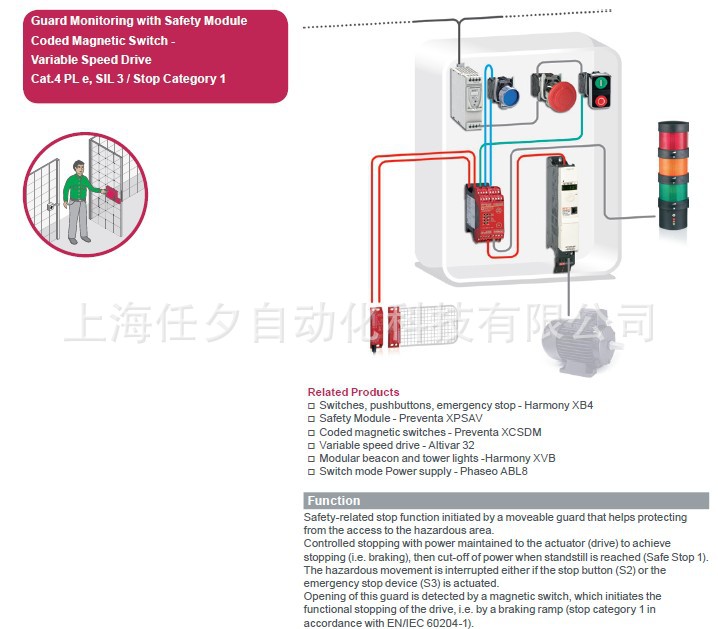 Guard Monitoring with Safety Module
Coded Magnetic Switch -
Variable Speed Drive
Cat.4 PL e, SIL 3 / Stop Category 1

上海任夕自动化科技有限公司

Related Products
□ Switches, pushbuttons, emergency stop - Harmony XB4
□ Safety Module - Preventa XPSAV
□ Coded magnetic switches - Preventa XCSDM
□ Variable speed drive - Altivar 32
□ Modular beacon and tower lights -Harmony XVB
□ Switch mode Power supply - Phaseo ABL8

Function
Safety-related stop function initiated by a moveable guard that helps protecting from the access to the hazardous area.
Controlled stopping with power maintained to the actuator (drive) to achieve stopping (i.e. braking), then cut-off of power when standstill is reached (Safe Stop 1).
The hazardous movement is interrupted either if the stop button (S2) or the emergency stop device (S3) is actuated.
Opening of this guard is detected by a magnetic switch, which initiates the functional stopping of the drive, i.e. by a braking ramp (stop category 1 in accordance with EN/IEC 60204-1).