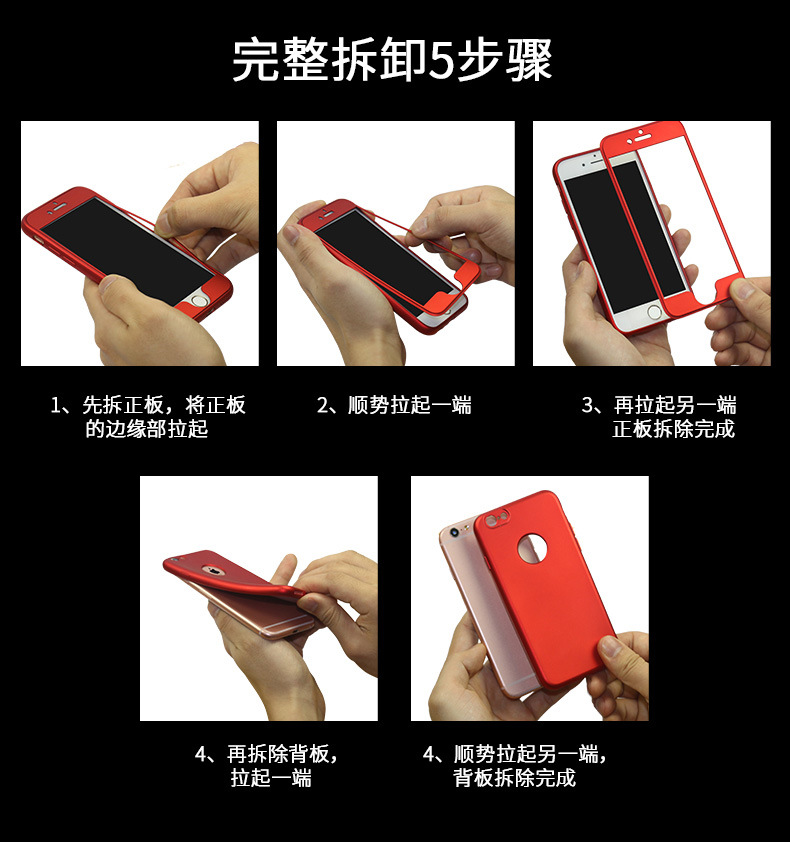 完整拆卸5步骤

1、先拆正板，将正板的边缘部拉起

2、顺势拉起一端

3、再拉起另一端
正板拆除完成

4、再拆除背板，拉起一端

4、顺势拉起另一端，背板拆除完成